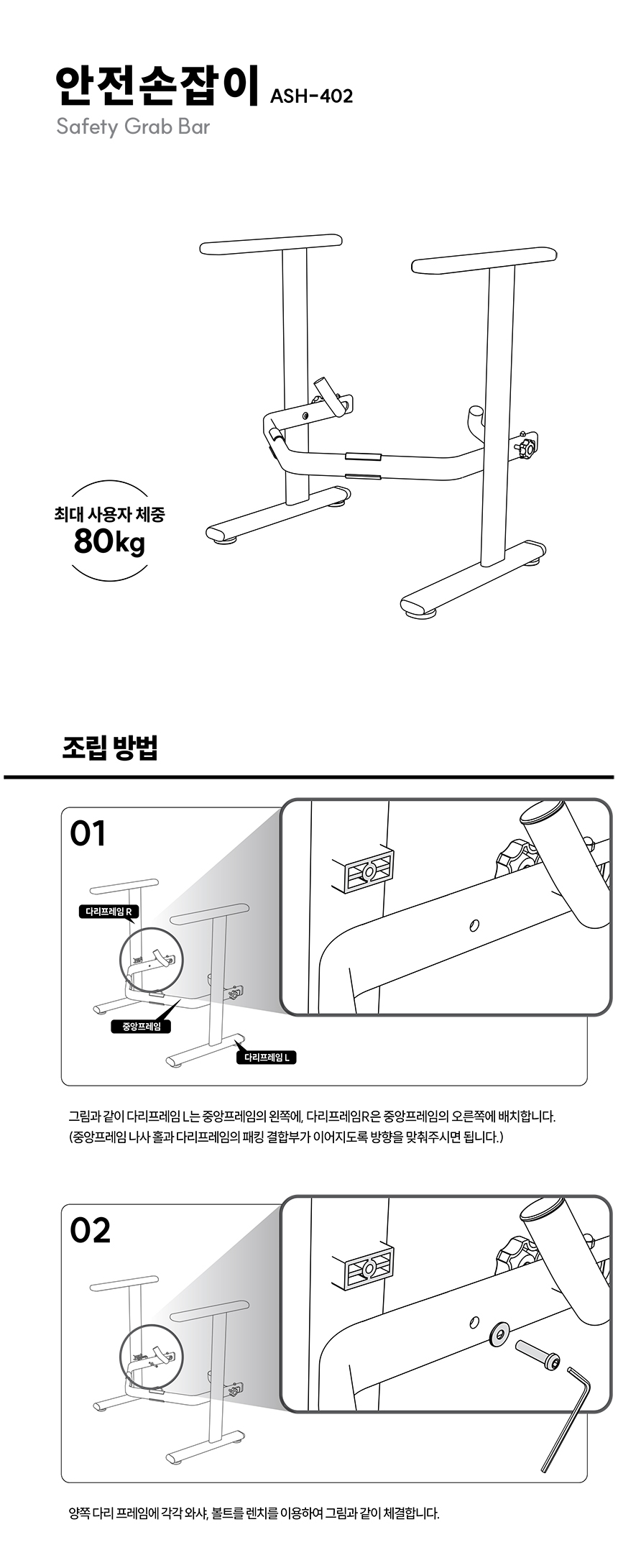 안전손잡이 ASH-402
Safety Grab Bar

최대 사용자 체중
80kg

조립 방법

01

다리프레임 R

중앙프레임

다리프레임 L

그림과 같이 다리프레임 L는 중앙프레임의 왼쪽에, 다리프레임R은 중앙프레임의 오른쪽에 배치합니다.
(중앙프레임 나사 홀과 다리프레임의 패킹 결합부가 이어지도록 방향을 맞춰주시면 됩니다.)

02

양쪽 다리 프레임에 각각 와샤, 볼트를 렌치를 이용하여 그림과 같이 체결합니다.